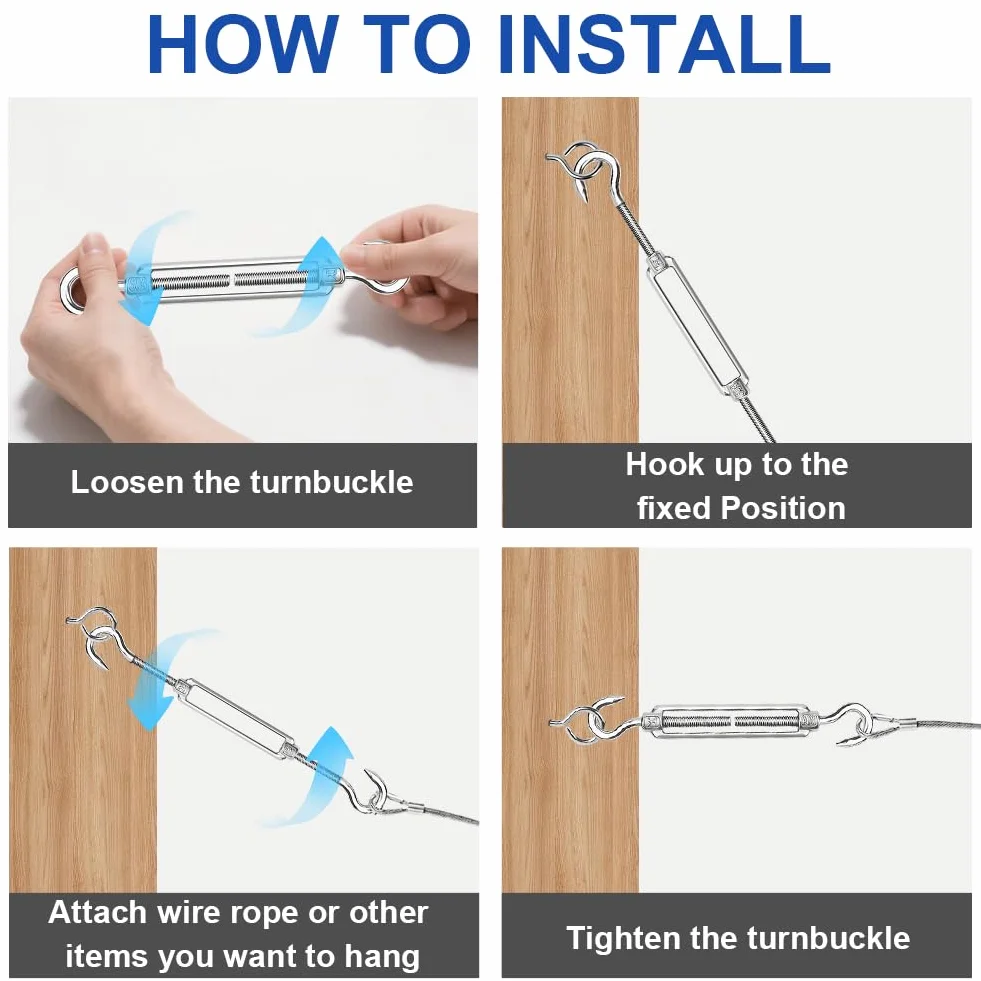 HOW TO INSTALL

Loosen the turnbuckle

Hook up to the fixed Position

Attach wire rope or other items you want to hang

Tighten the turnbuckle