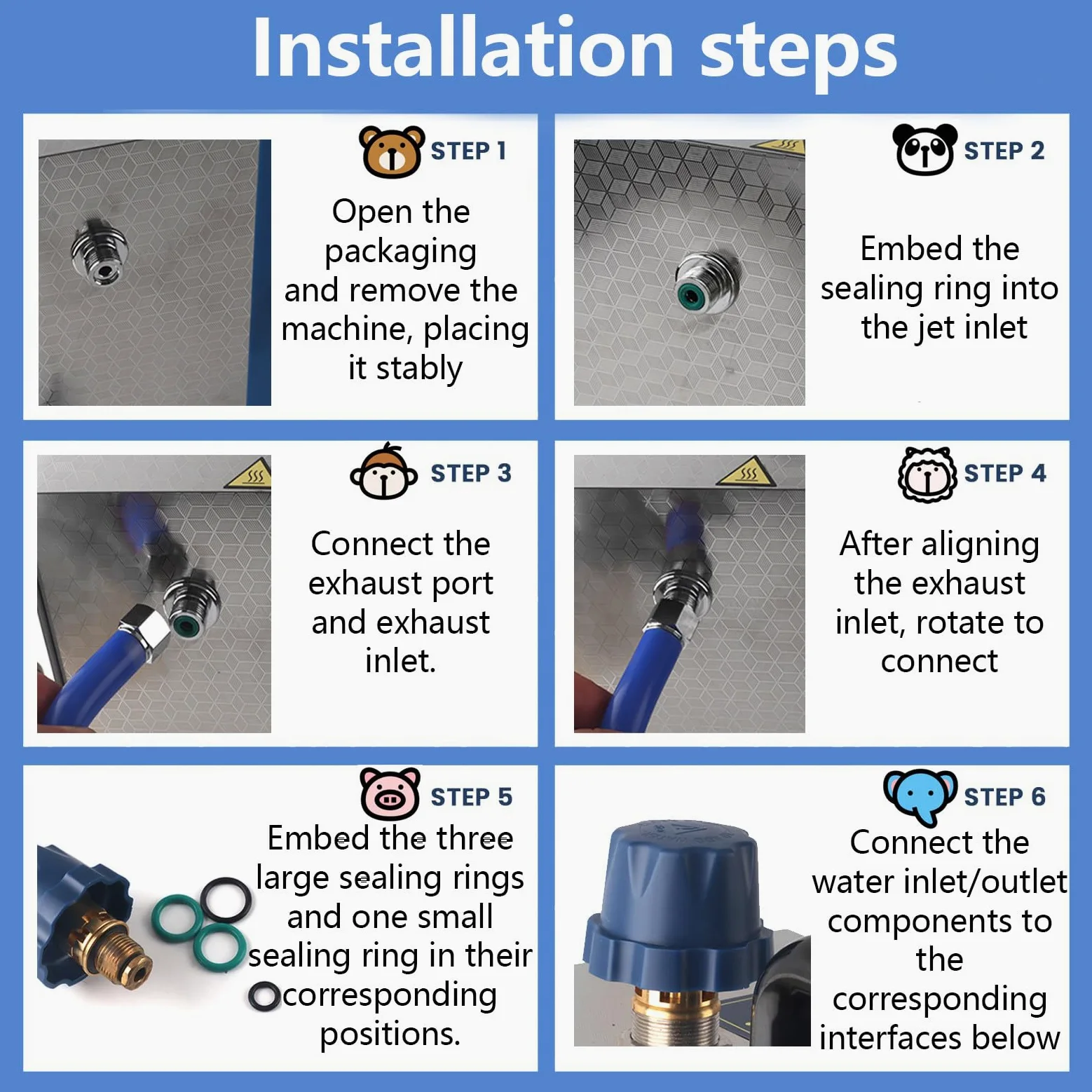 Installation steps

STEP 1

Open the packaging and remove the machine, placing it stably

STEP 2

Embed the sealing ring into the jet inlet

STEP 3

Connect the exhaust port and exhaust inlet.

STEP 4

After aligning the exhaust inlet, rotate to connect

STEP 5

Embed the three large sealing rings and one small sealing ring in their corresponding positions.

STEP 6

Connect the water inlet/outlet components to the corresponding interfaces below