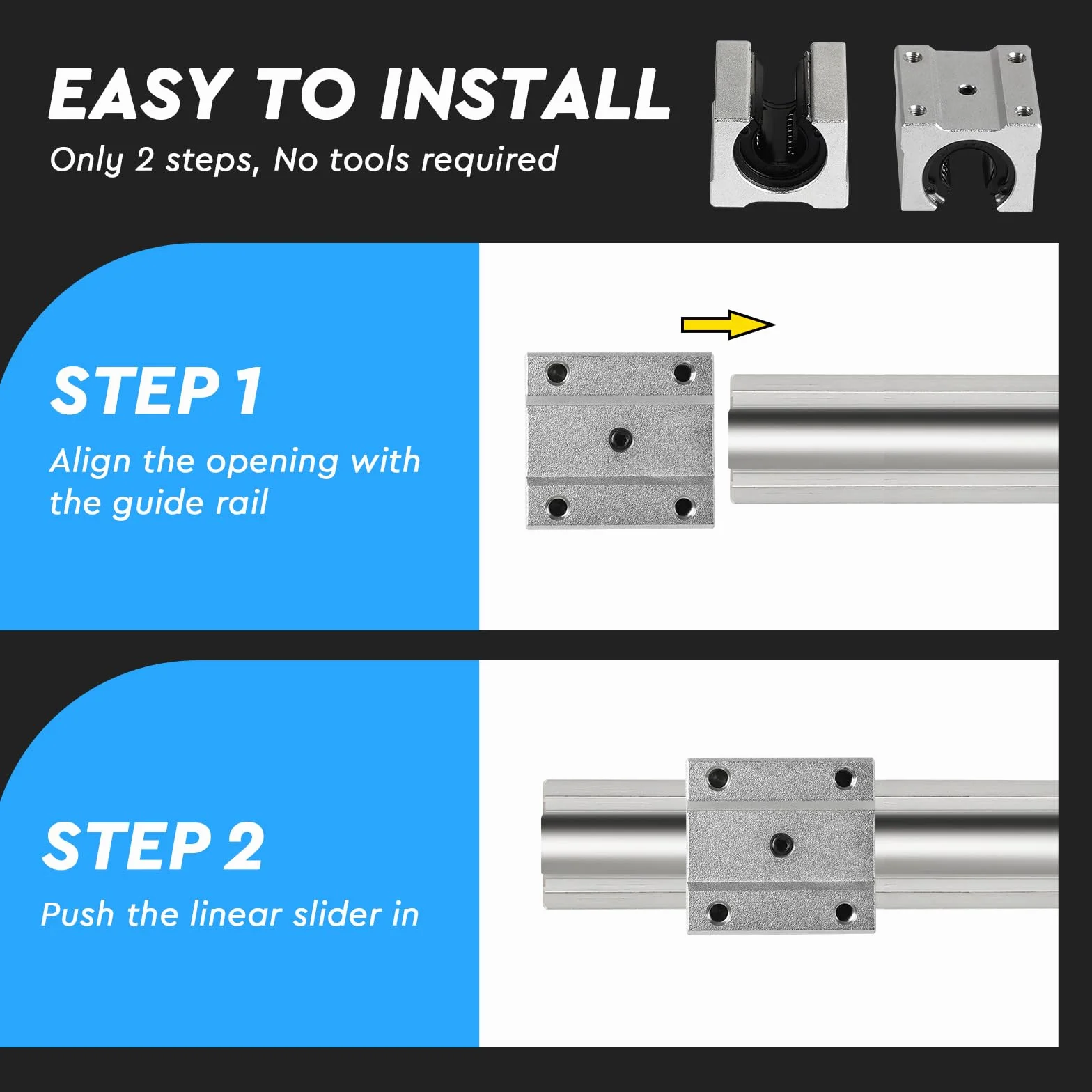 EASY TO INSTALL
Only 2 steps, No tools required

STEP 1
Align the opening with the guide rail

STEP 2
Push the linear slider in