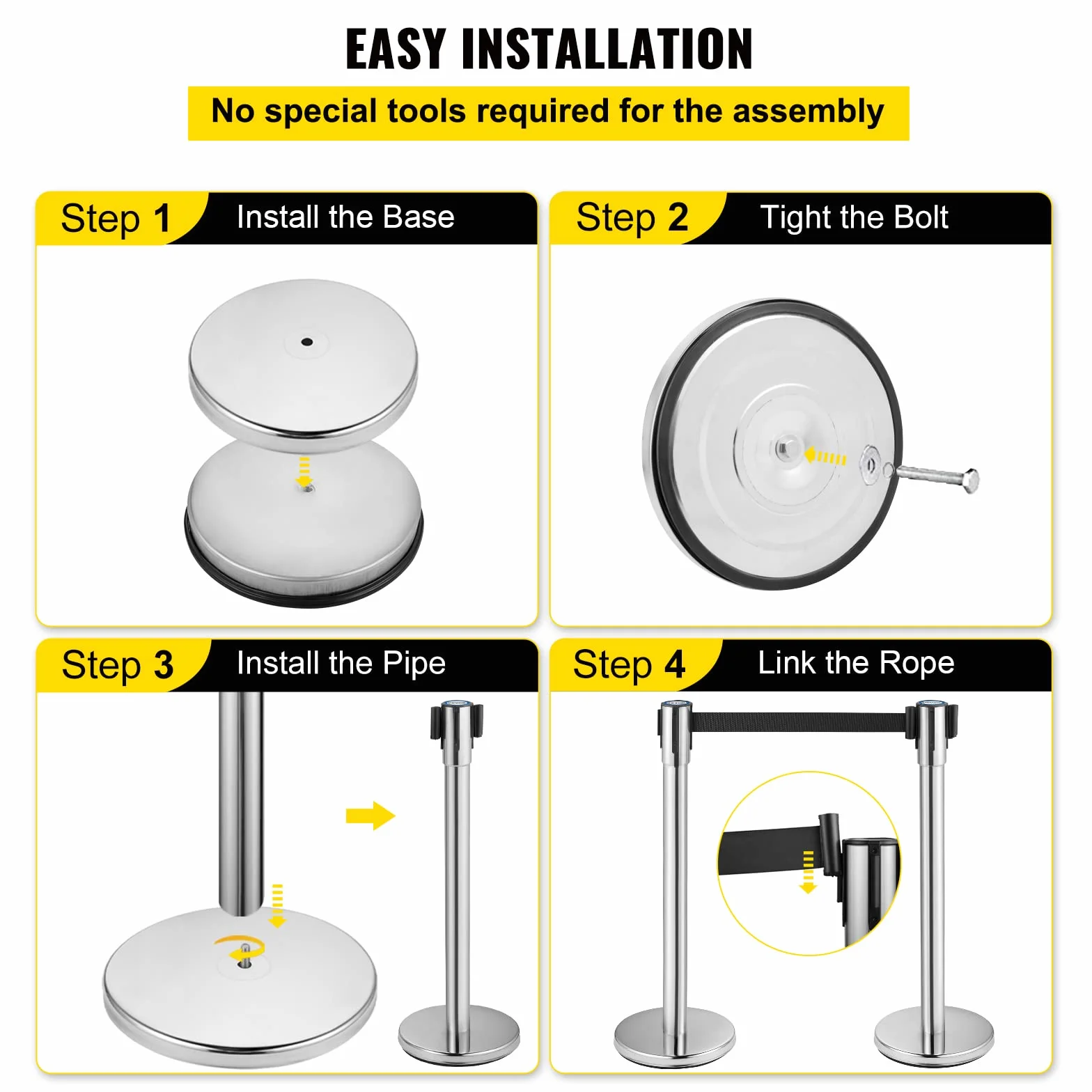 EASY INSTALLATION

No special tools required for the assembly

Step 1 Install the Base

Step 2 Tight the Bolt

Step 3 Install the Pipe

Step 4 Link the Rope