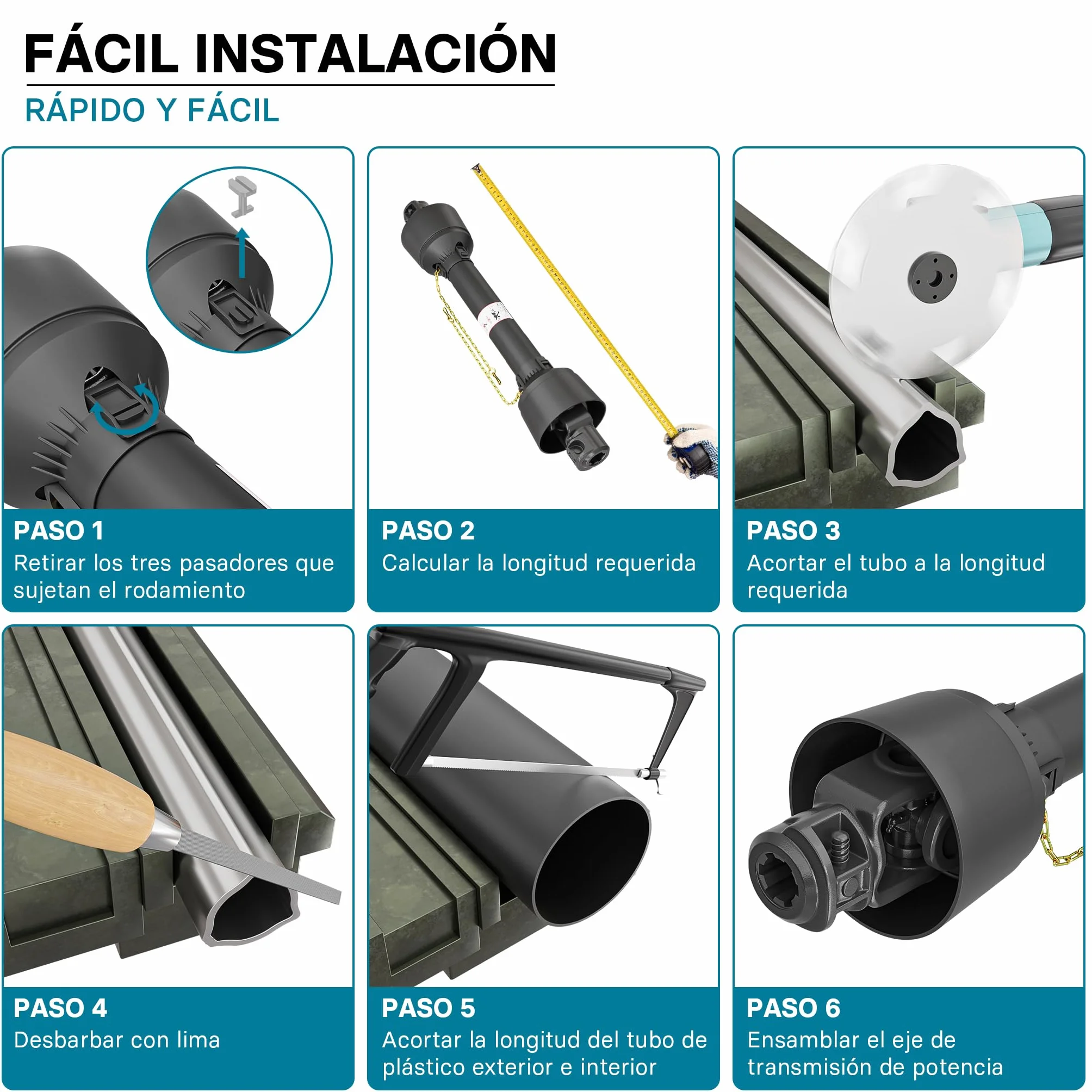 FÁCIL INSTALACIÓN
RÁPIDO Y FÁCIL

PASO 1
Retirar los tres pasadores que sujetan el rodamiento

PASO 2
Calcular la longitud requerida

PASO 3
Acortar el tubo a la longitud requerida

PASO 4
Desbarbar con lima

PASO 5
Acortar la longitud del tubo de plástico exterior e interior

PASO 6
Ensamblar el eje de transmisión de potencia