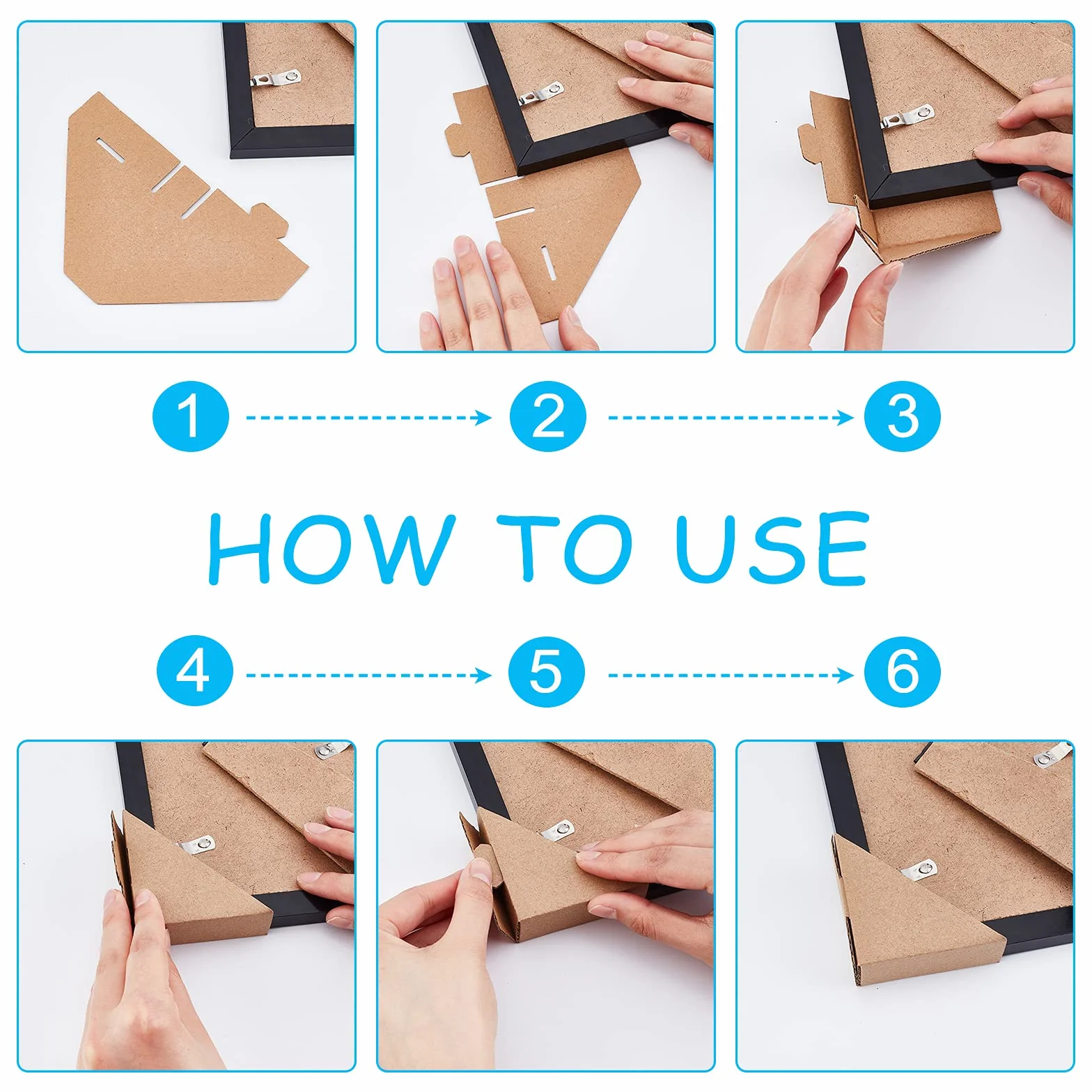 1 2 3

HOW TO USE

4 5 6