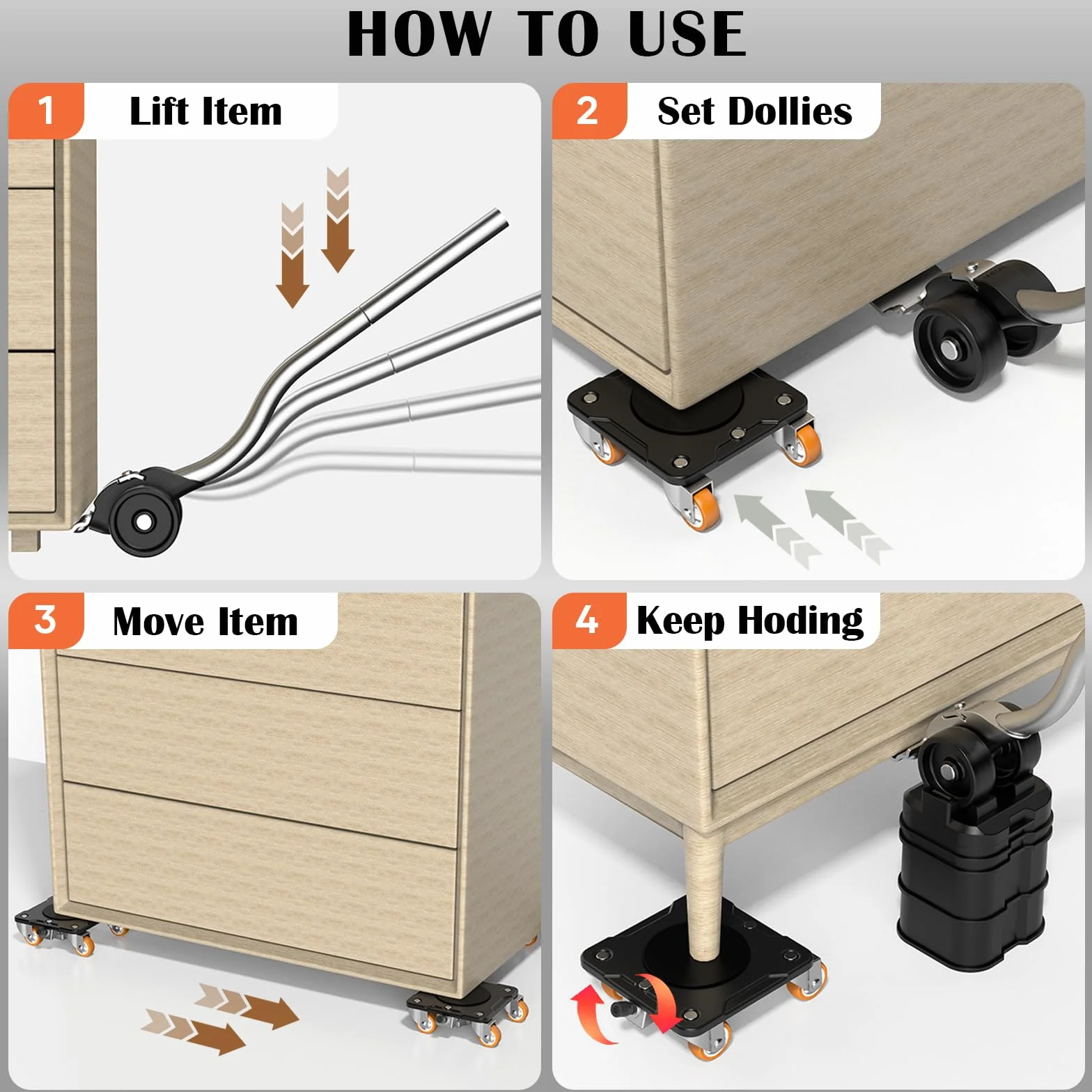 HOW TO USE

1 Lift Item

2 Set Dollies

3 Move Item

4 Keep Hoding