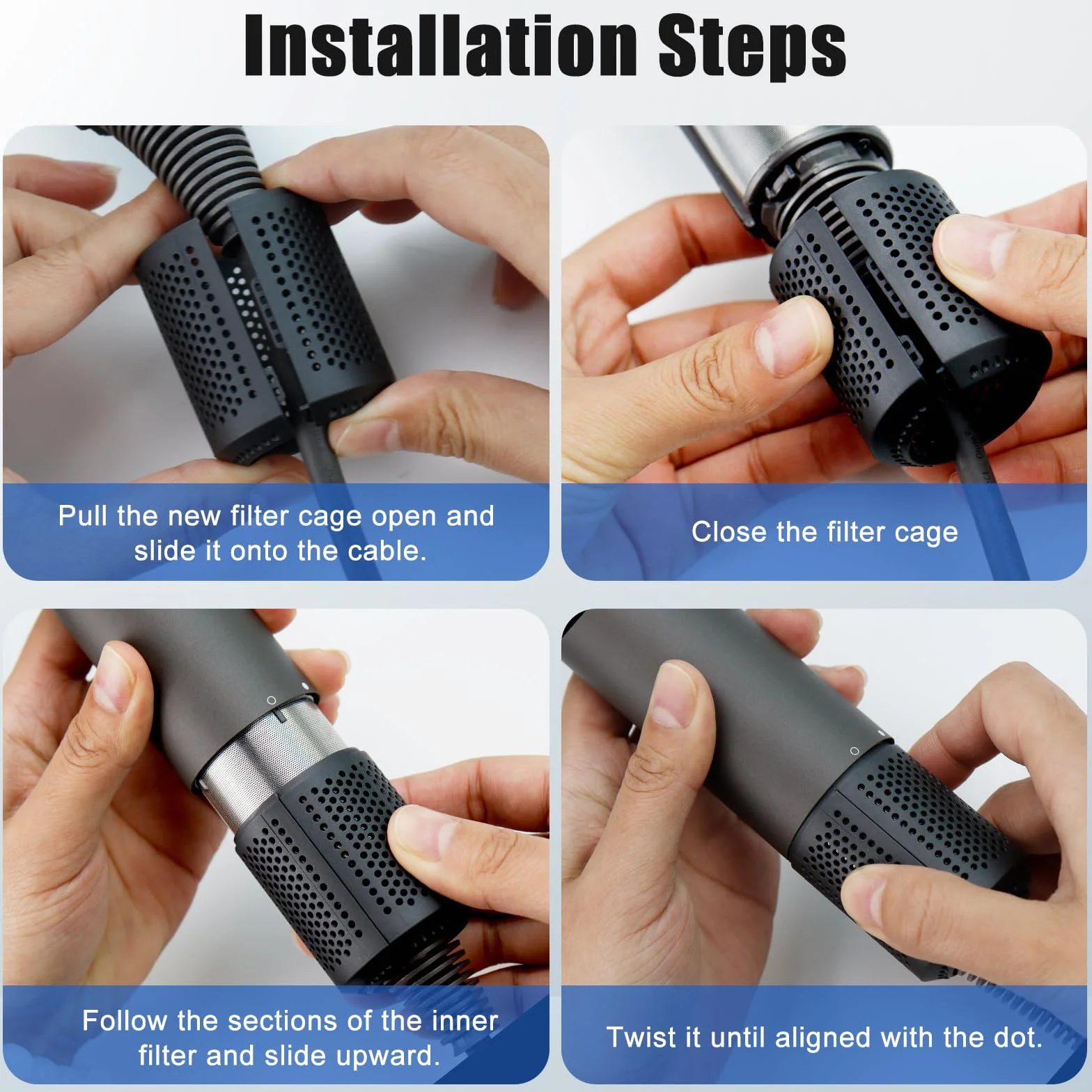 Installation Steps

Pull the new filter cage open and slide it onto the cable.

Close the filter cage

Follow the sections of the inner filter and slide upward.

Twist it until aligned with the dot.