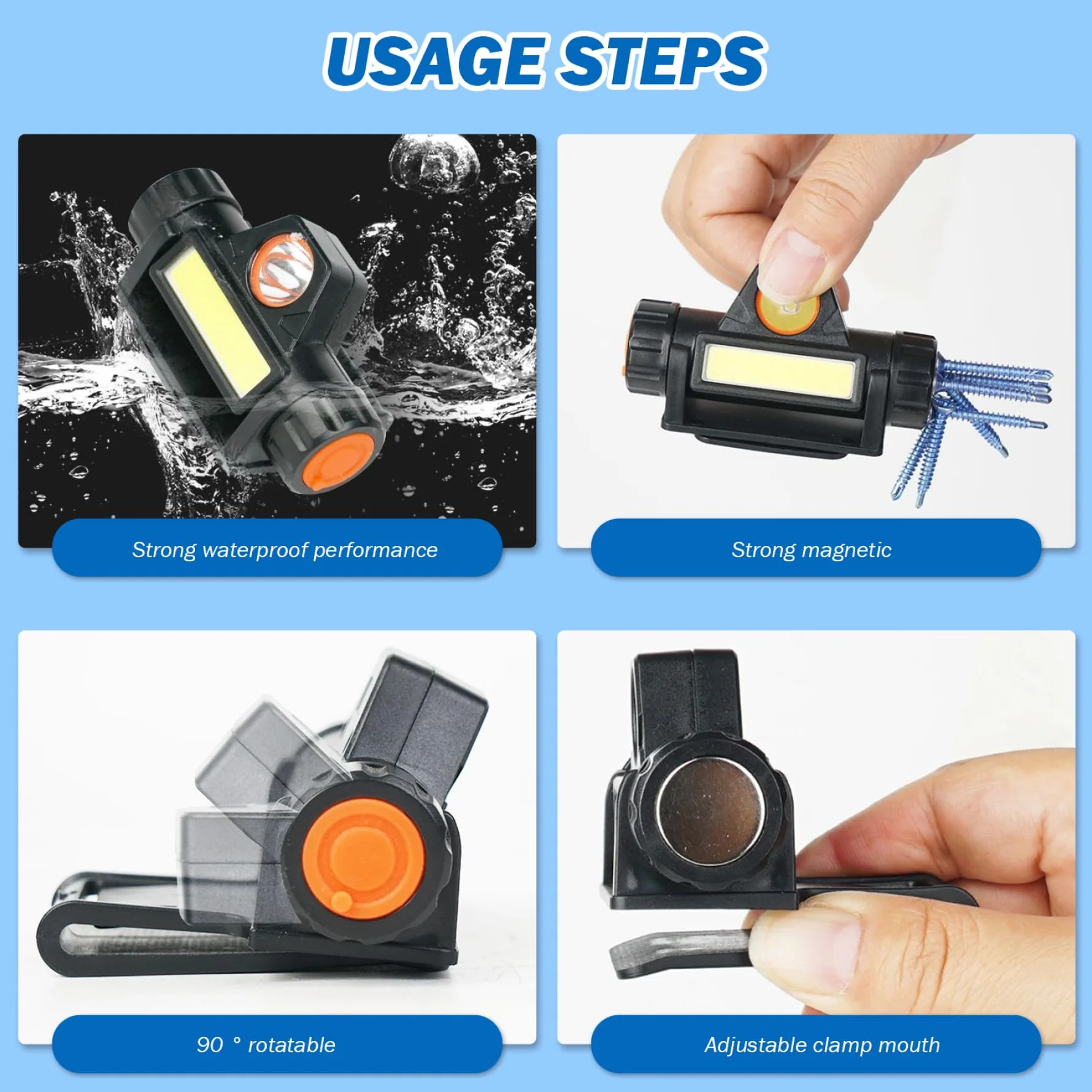 USAGE STEPS

Strong waterproof performance

Strong magnetic

90 ° rotatable

Adjustable clamp mouth