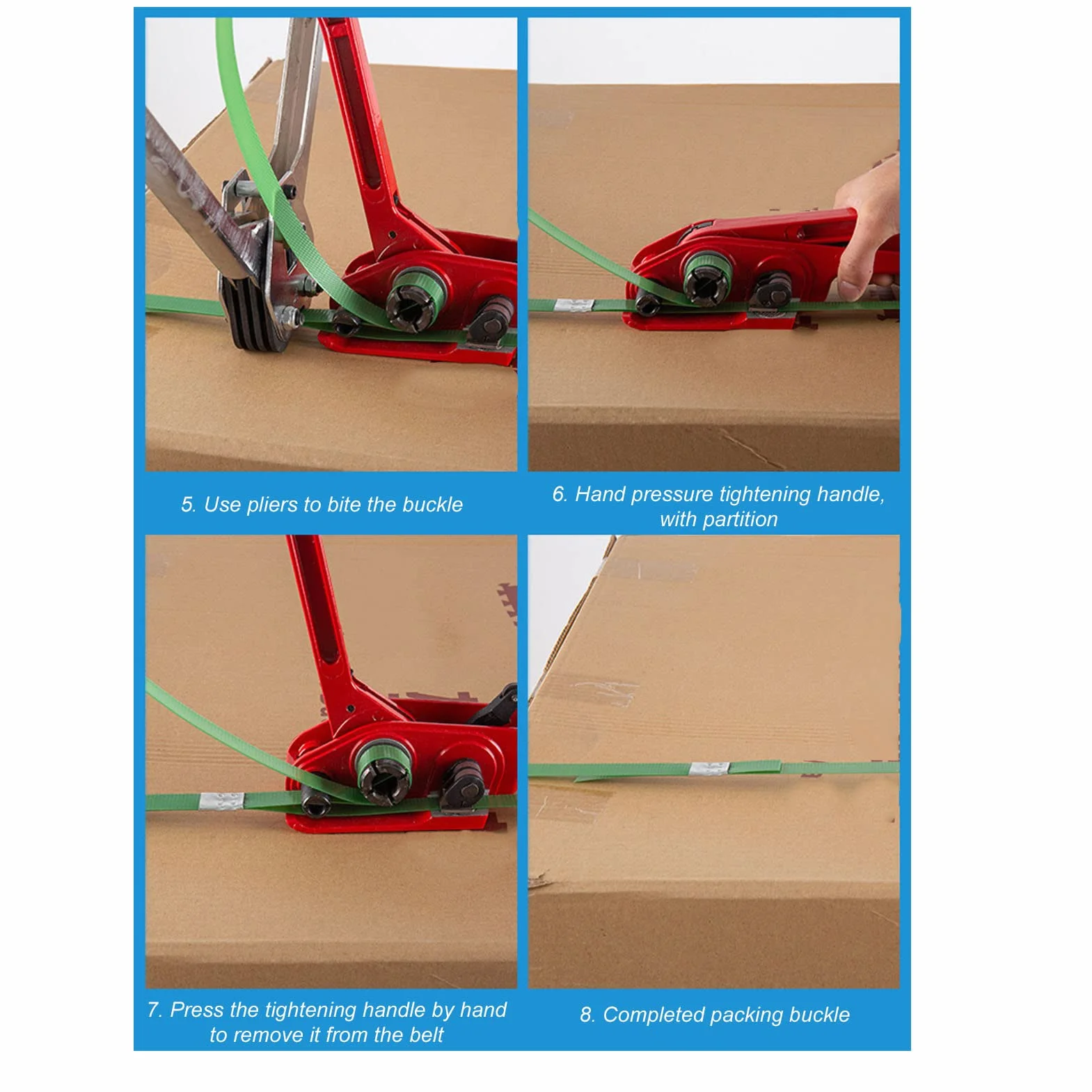 5. Use pliers to bite the buckle

6. Hand pressure tightening handle, with partition

7. Press the tightening handle by hand to remove it from the belt

8. Completed packing buckle